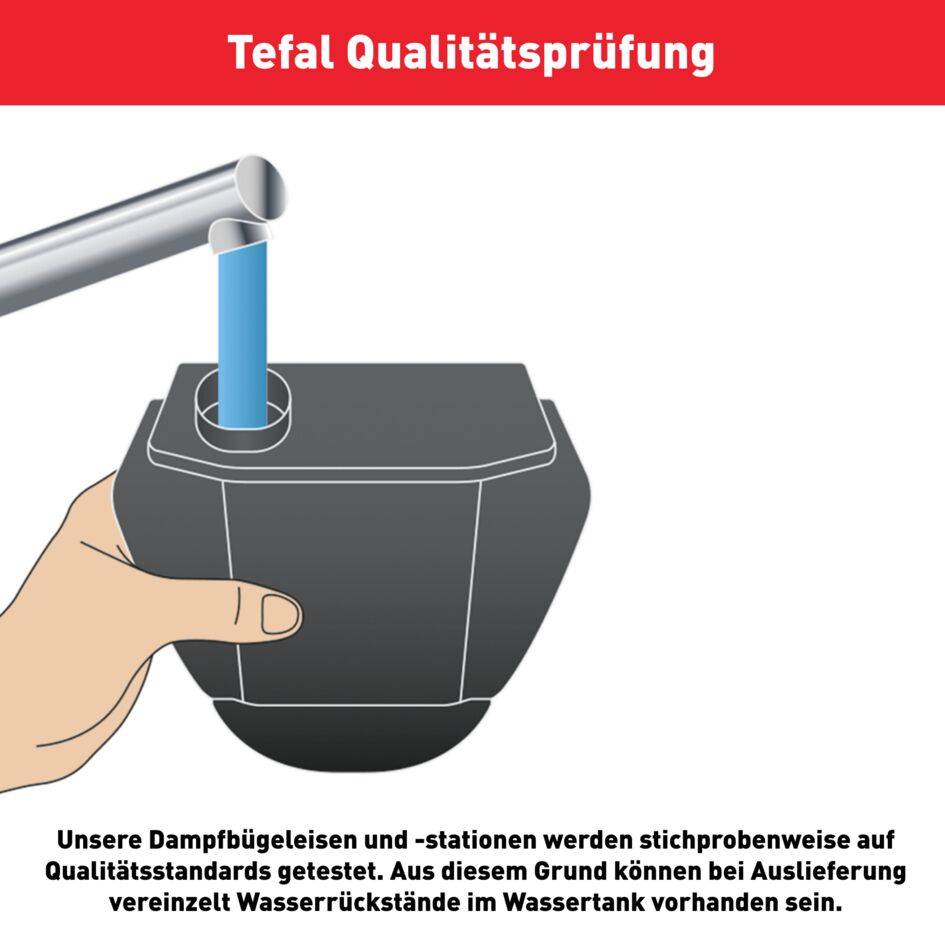 Tefal Qualitätsprüfung

Unsere Dampfbügeleisen und -stationen werden stichprobenweise auf Qualitätsstandards getestet. Aus diesem Grund können bei Auslieferung vereinzelt Wasserrückstände im Wassertank vorhanden sein.